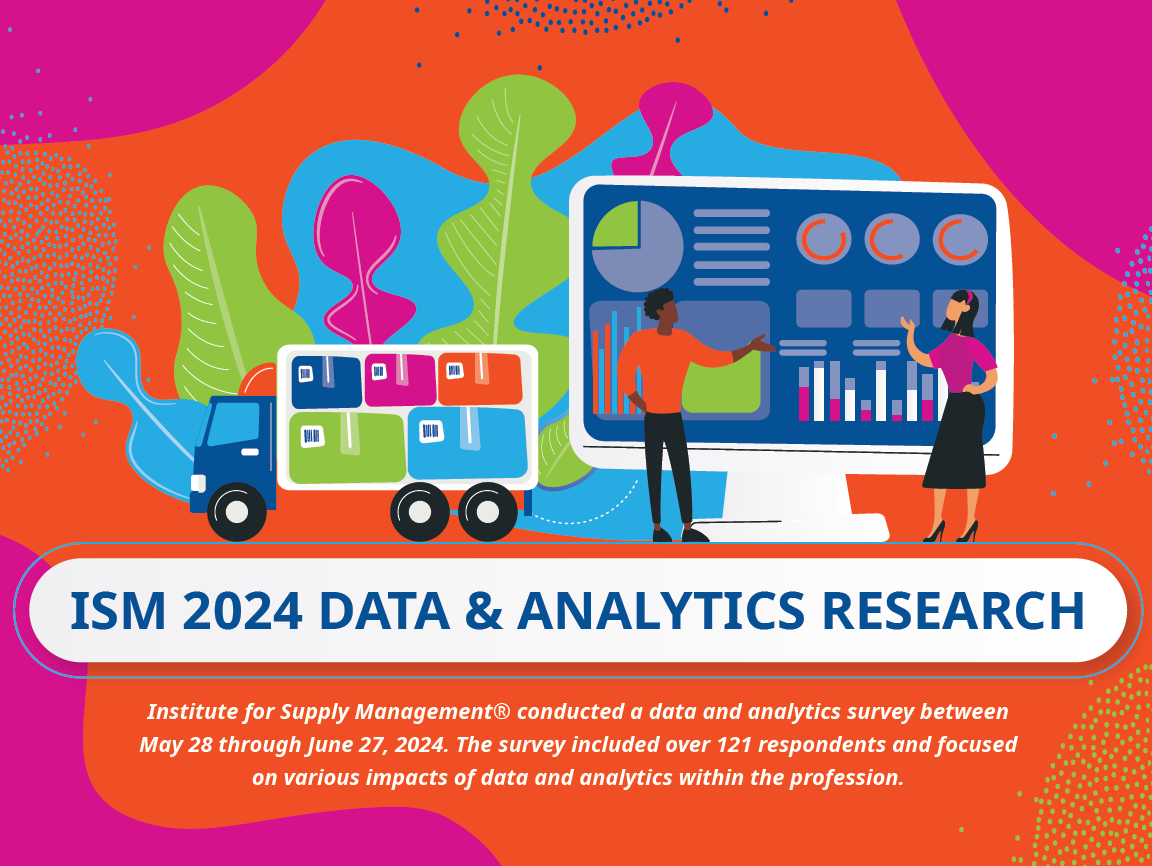 ISM 2024 DATA & ANALYTICS RESEARCH

Institute for Supply Management® conducted a data and analytics survey between May 28 through June 27, 2024. The survey included over 121 respondents and focused on various impacts of data and analytics within the profession.